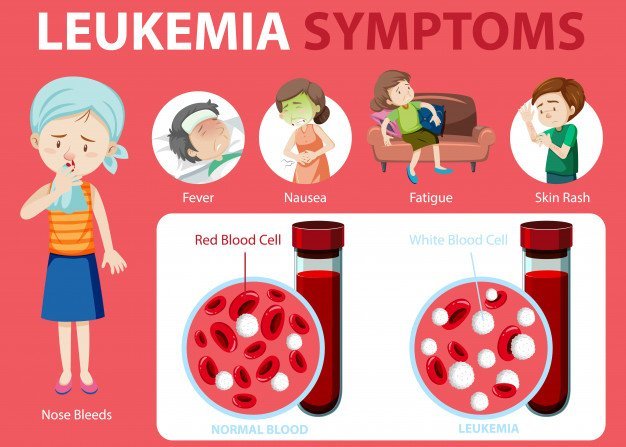 LEUKEMIA SYMPTOMS

Fever

Nausea

Fatigue

Skin Rash

Nose Bleeds

Red Blood Cell

NORMAL BLOOD

White Blood Cell

LEUKEMIA